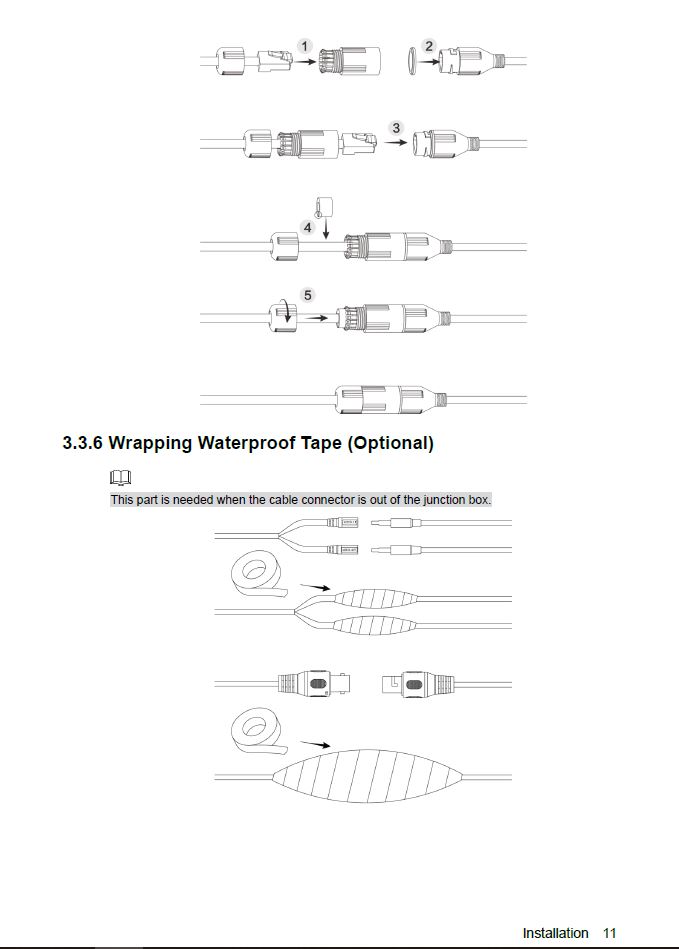 1

2

3

4

5

3.3.6 Wrapping Waterproof Tape (Optional)

This part is needed when the cable connector is out of the junction box.

Installation 11