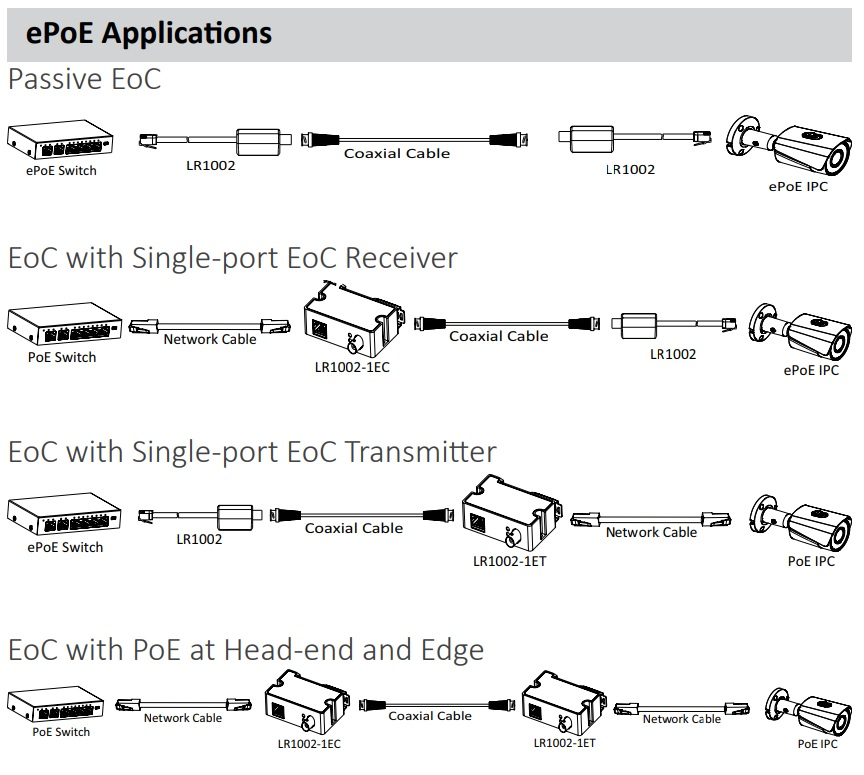 ePoE Applications

Passive EoC

ePoE Switch
LR1002
Coaxial Cable
LR1002
ePoE IPC

EoC with Single-port EoC Receiver

PoE Switch
Network Cable
LR1002-1EC
Coaxial Cable
LR1002
ePoE IPC

EoC with Single-port EoC Transmitter

ePoE Switch
LR1002
Coaxial Cable
LR1002-1ET
Network Cable
PoE IPC

EoC with PoE at Head-end and Edge

PoE Switch
Network Cable
LR1002-1EC
Coaxial Cable
LR1002-1ET
Network Cable
PoE IPC