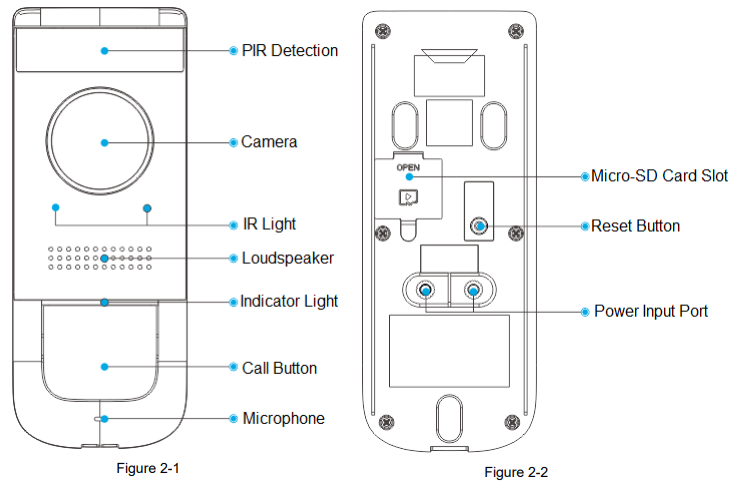 PIR Detection
Camera
IR Light
Loudspeaker
Indicator Light
Call Button
Microphone

Figure 2-1

OPEN
Micro-SD Card Slot
Reset Button
Power Input Port

Figure 2-2