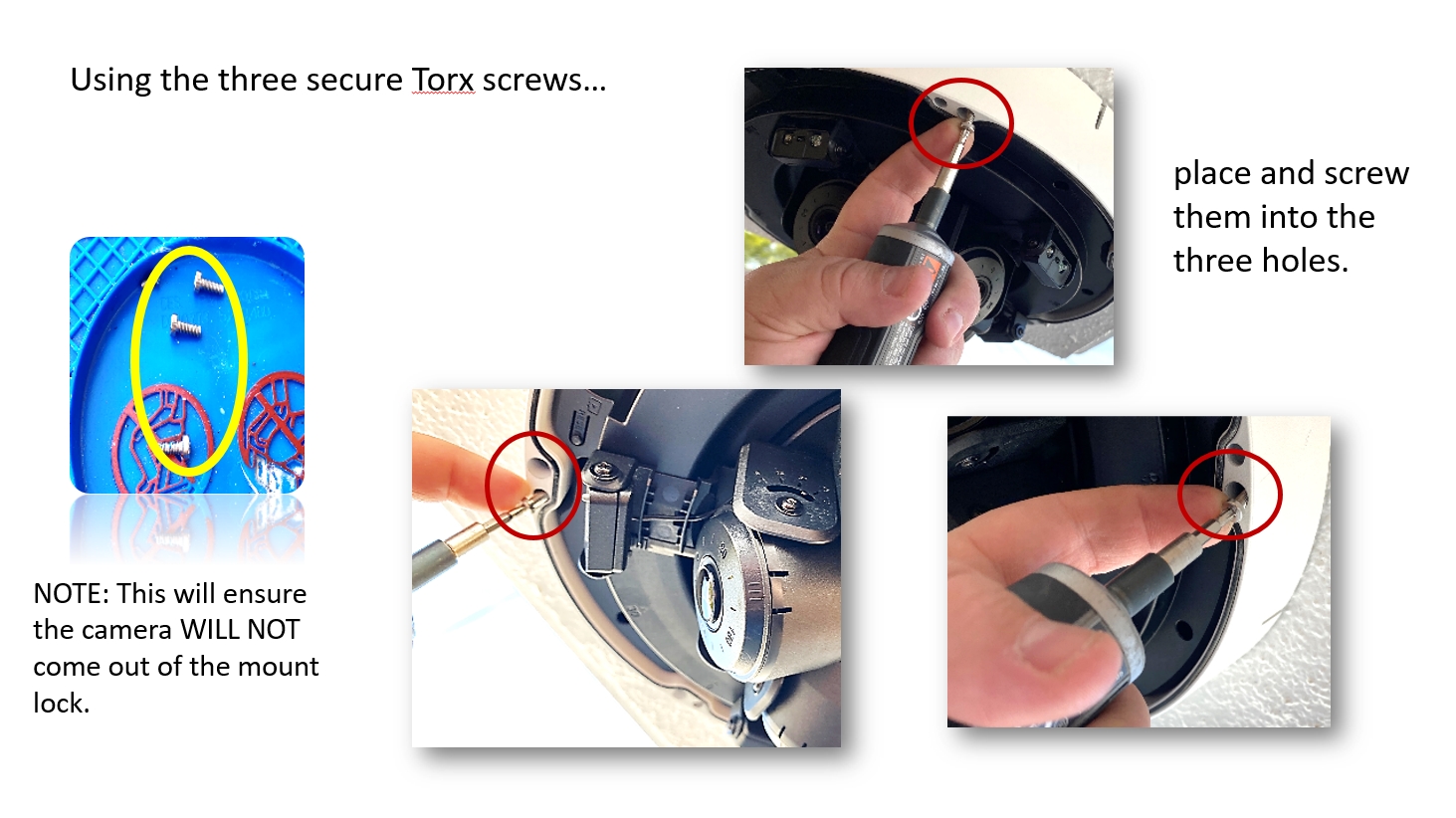 Using the three secure Torx screws…

place and screw them into the three holes.

NOTE: This will ensure the camera WILL NOT come out of the mount lock.