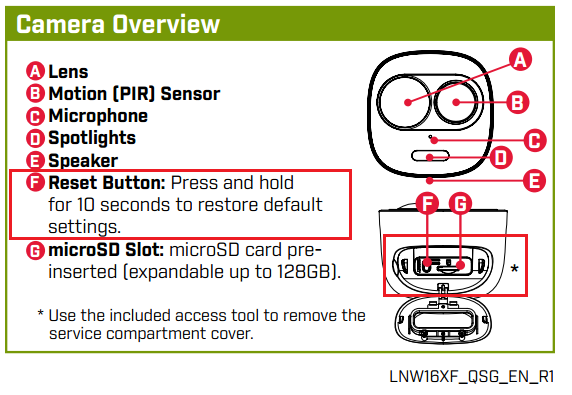 Camera Overview

A Lens
B Motion (PIR) Sensor
C Microphone
D Spotlights
E Speaker
F Reset Button: Press and hold for 10 seconds to restore default settings.
G microSD Slot: microSD card pre-inserted (expandable up to 128GB).

* Use the included access tool to remove the service compartment cover.

A
B
C
D
E
F
G
*

LNW16XF_QSG_EN_R1